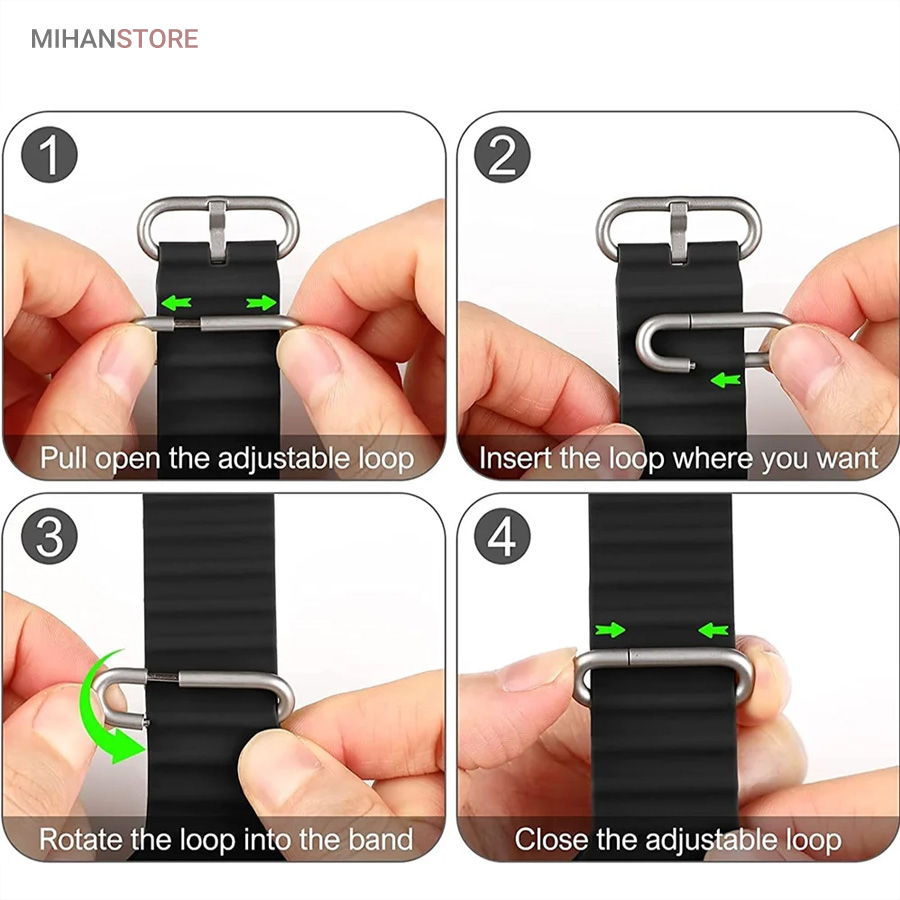 MIHANSTORE

1
Pull open the adjustable loop

2
Insert the loop where you want

3
Rotate the loop into the band

4
Close the adjustable loop